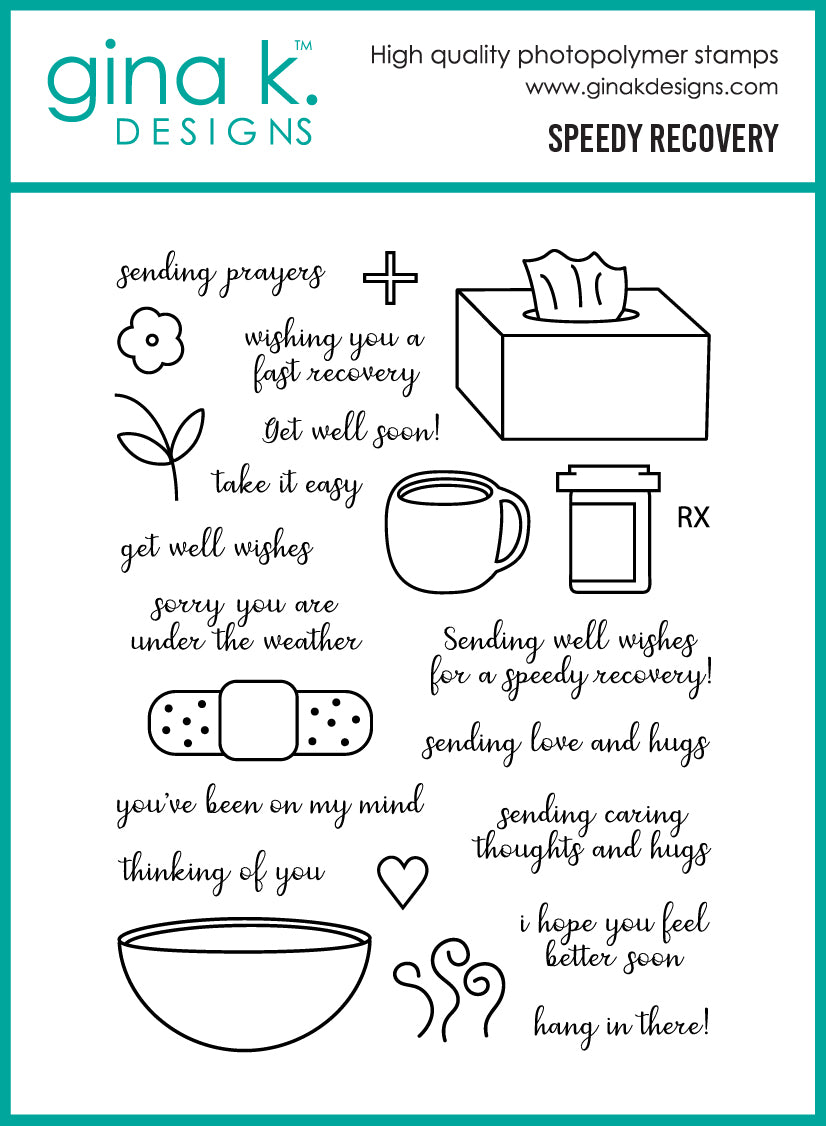 gina k.™
DESIGNS

High quality photopolymer stamps
www.ginakdesigns.com
SPEEDY RECOVERY

sending prayers

wishing you a fast recovery

Get well soon!

take it easy

RX

get well wishes

sorry you are under the weather

Sending well wishes for a speedy recovery!

sending love and hugs

you've been on my mind

sending caring thoughts and hugs

thinking of you

i hope you feel better soon

hang in there!